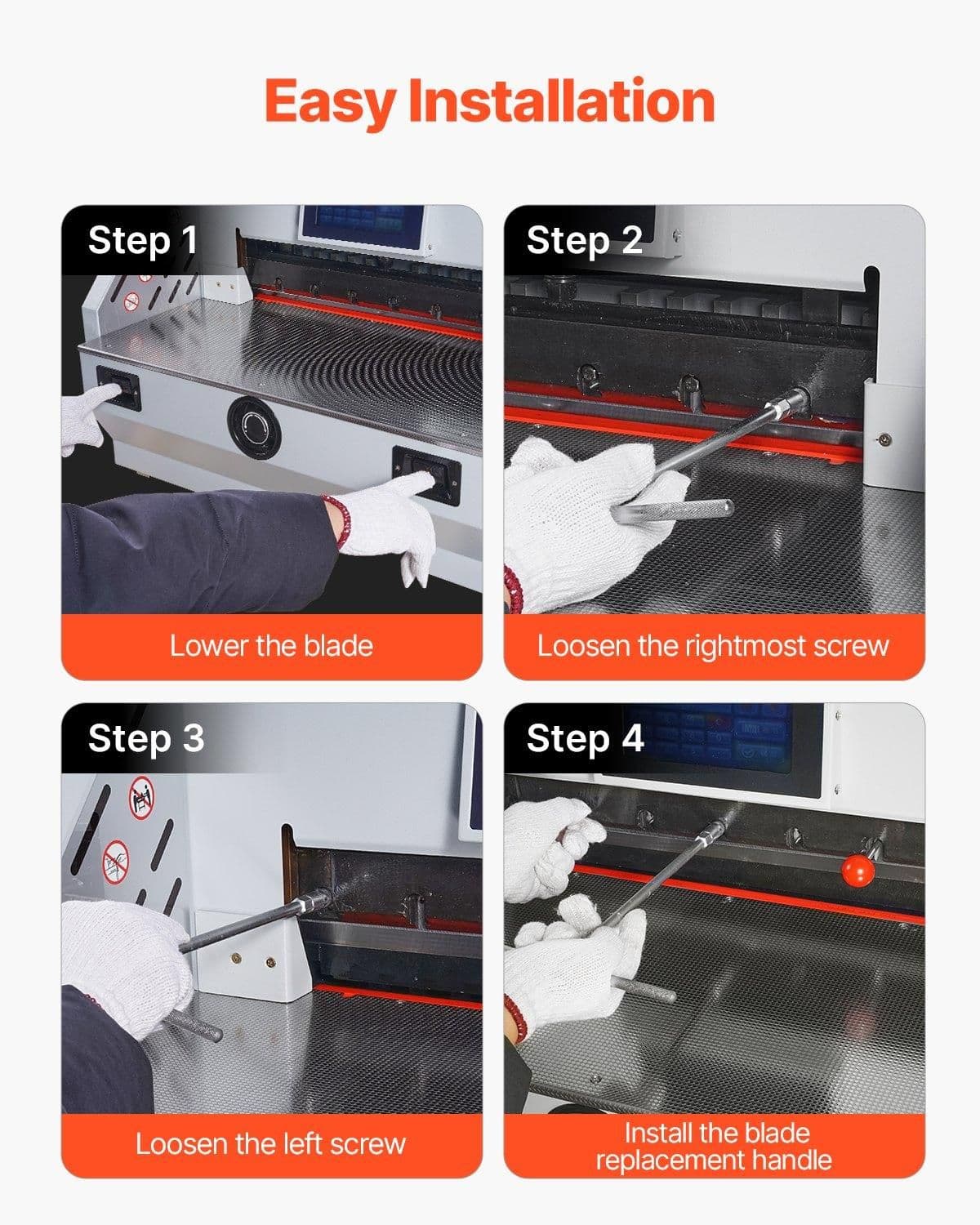 Easy Installation

Step 1

Lower the blade

Step 2

Loosen the rightmost screw

Step 3

Loosen the left screw

Step 4

Install the blade replacement handle