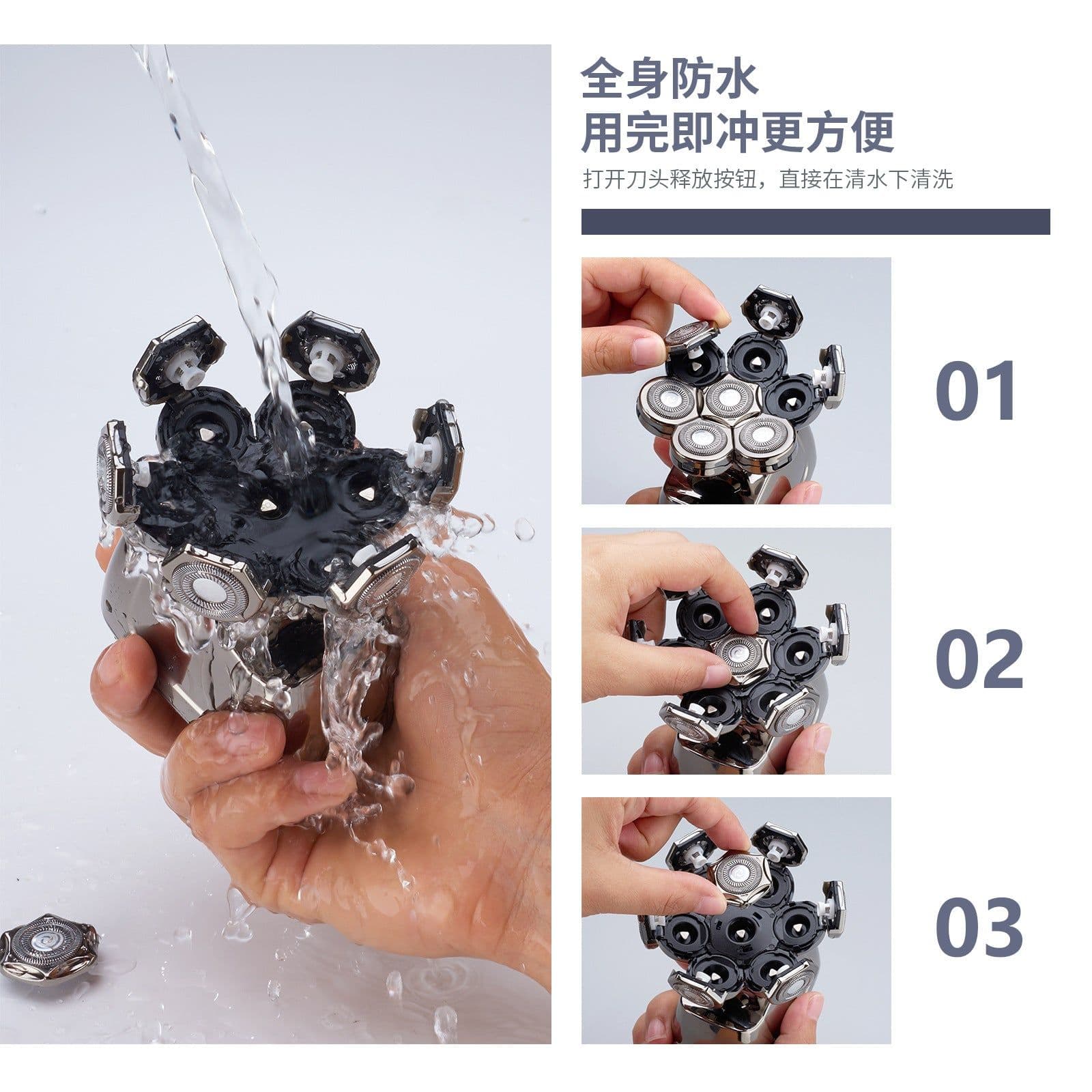 全身防水
用完即冲更方便

打开刀头释放按钮，直接在清水下清洗

01

02

03