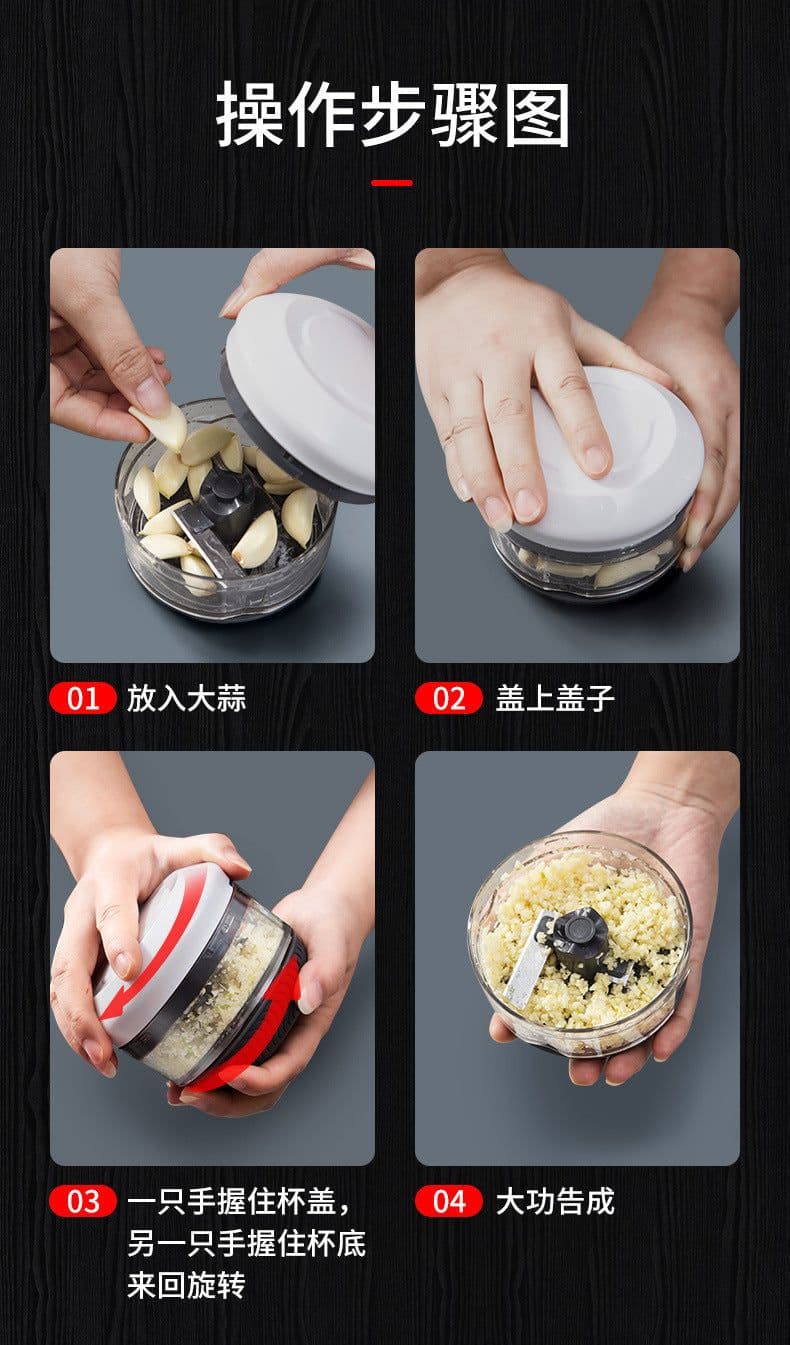 操作步骤图

01 放入大蒜

02 盖上盖子

03 一只手握住杯盖，另一只手握住杯底来回旋转

04 大功告成