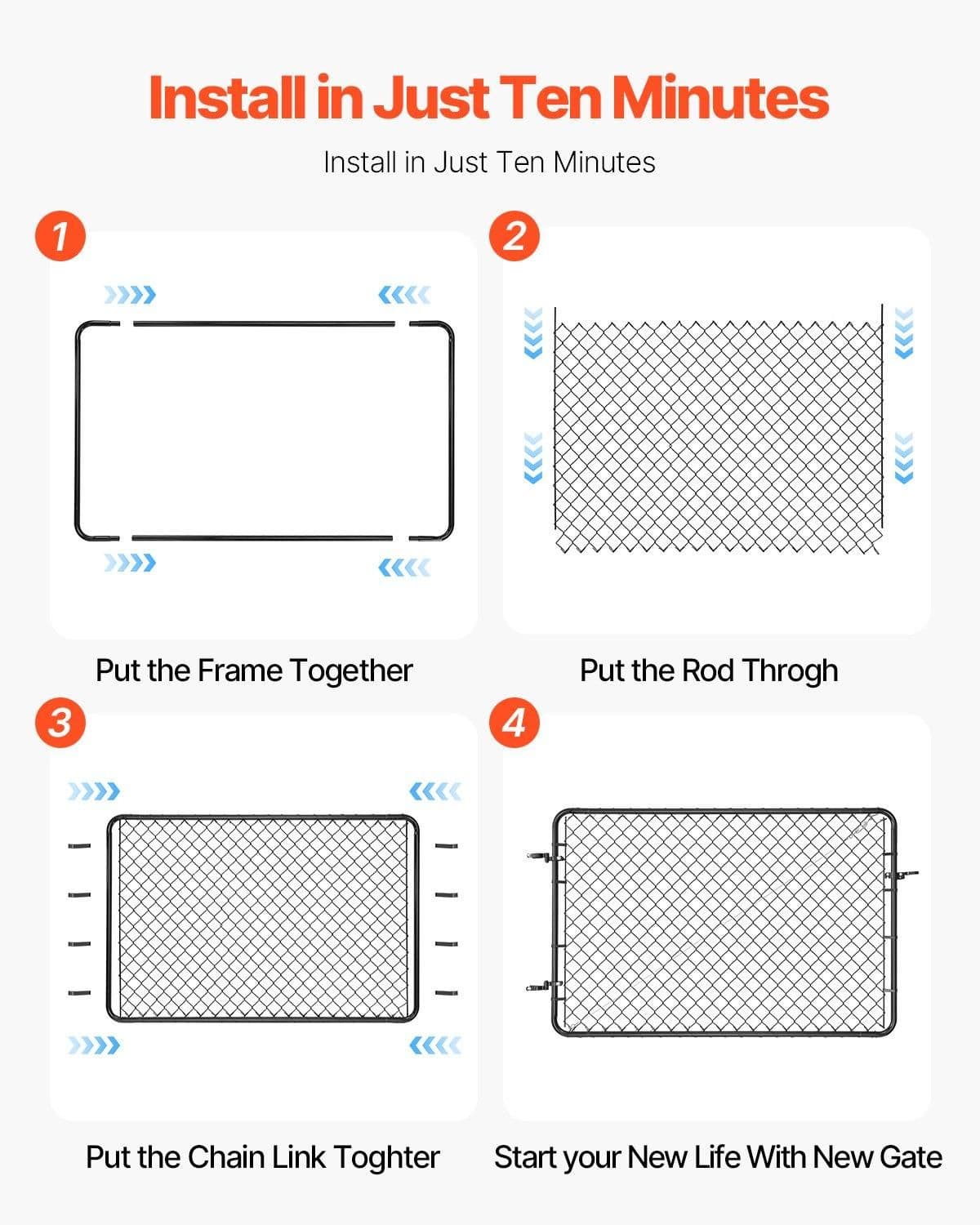 Install in Just Ten Minutes

Install in Just Ten Minutes

1

Put the Frame Together

2

Put the Rod Throgh

3

Put the Chain Link Toghter

4

Start your New Life With New Gate