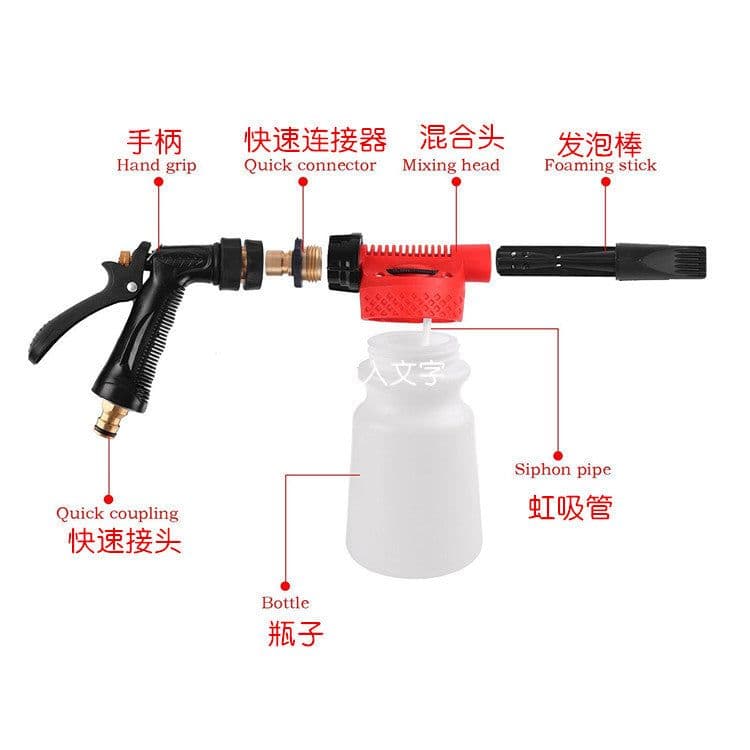 手柄
Hand grip

快速连接器
Quick connector

混合头
Mixing head

发泡棒
Foaming stick

入文字

Siphon pipe
虹吸管

Quick coupling
快速接头

Bottle
瓶子