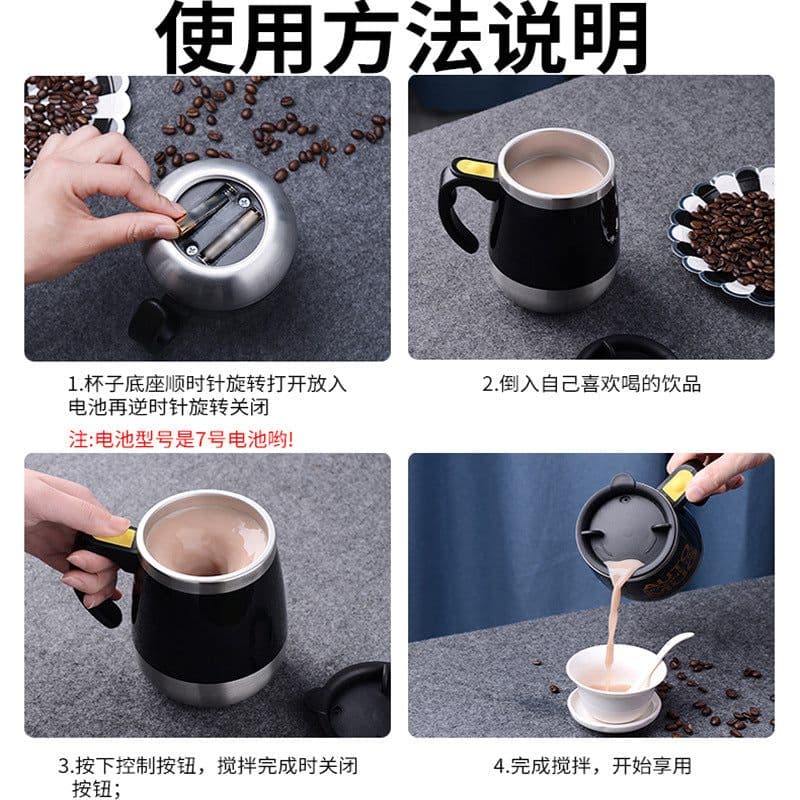 使用方法说明

1.杯子底座顺时针旋转打开放入电池再逆时针旋转关闭

注:电池型号是7号电池哟!

2.倒入自己喜欢喝的饮品

3.按下控制按钮，搅拌完成时关闭按钮;

4.完成搅拌，开始享用