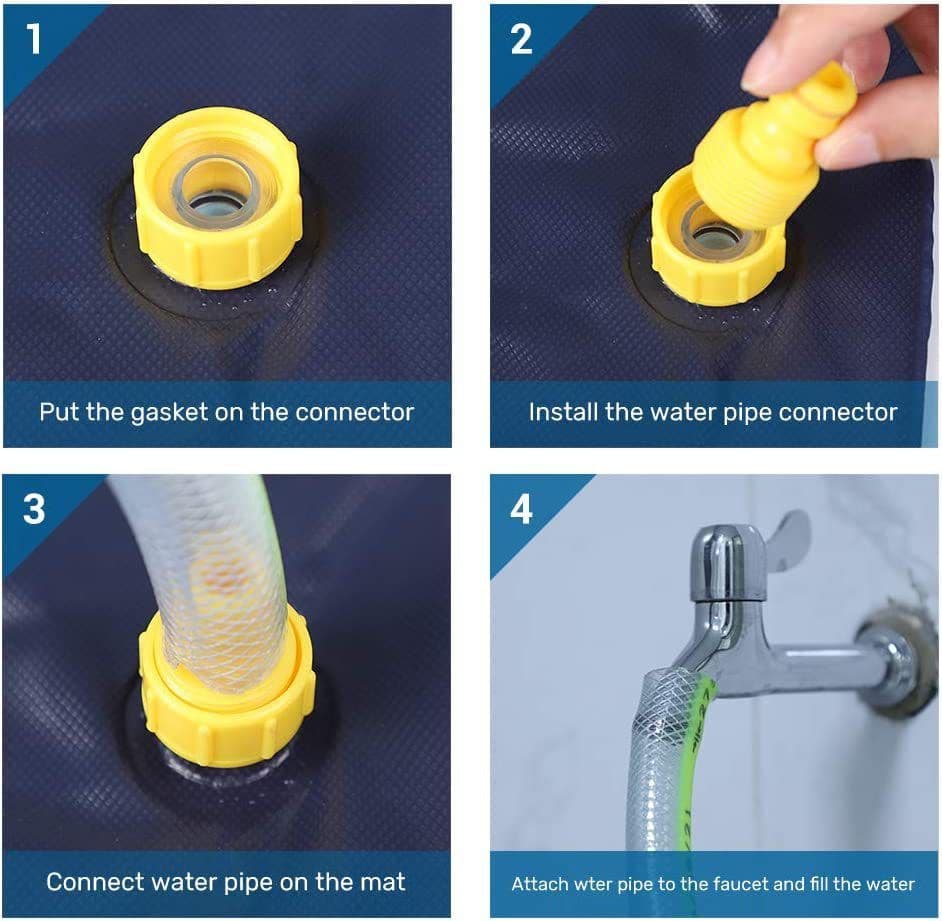 1

Put the gasket on the connector

2

Install the water pipe connector

3

Connect water pipe on the mat

4

Attach wter pipe to the faucet and fill the water