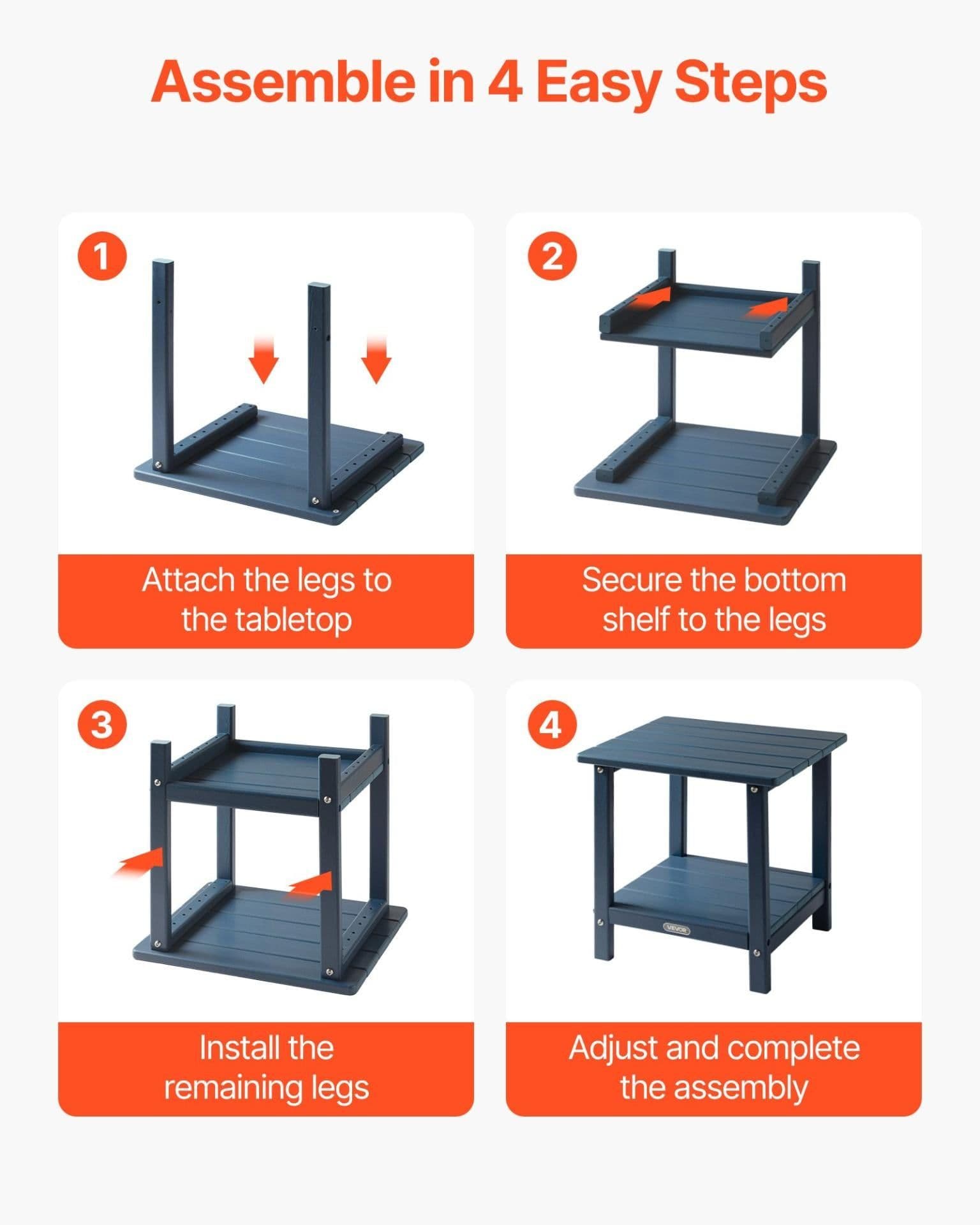 Assemble in 4 Easy Steps

1

Attach the legs to the tabletop

2

Secure the bottom shelf to the legs

3

Install the remaining legs

4

VEVOR

Adjust and complete the assembly