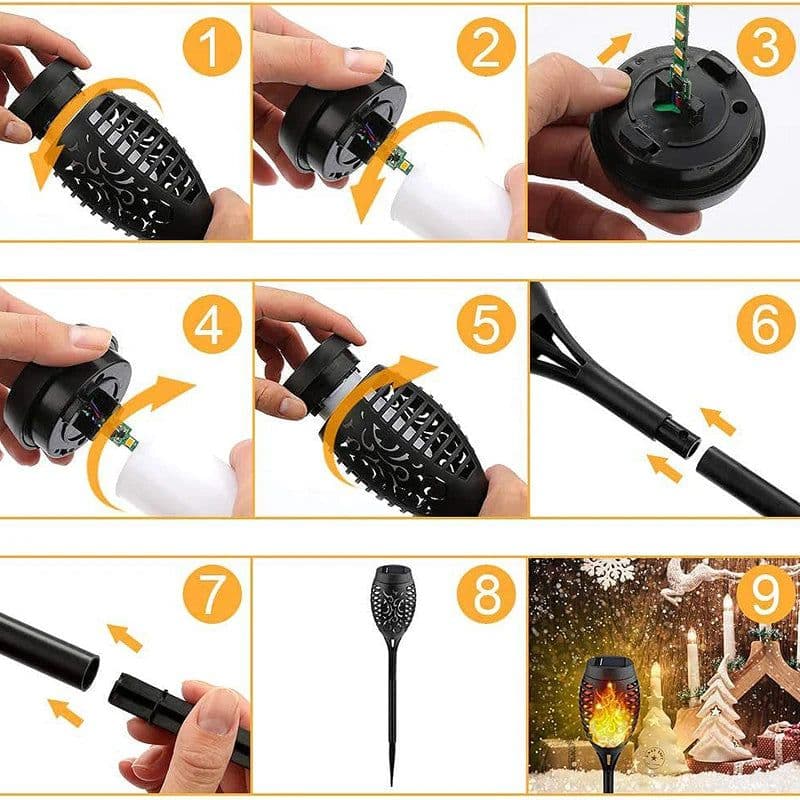 1
2
3
4
5
6
7
8
9