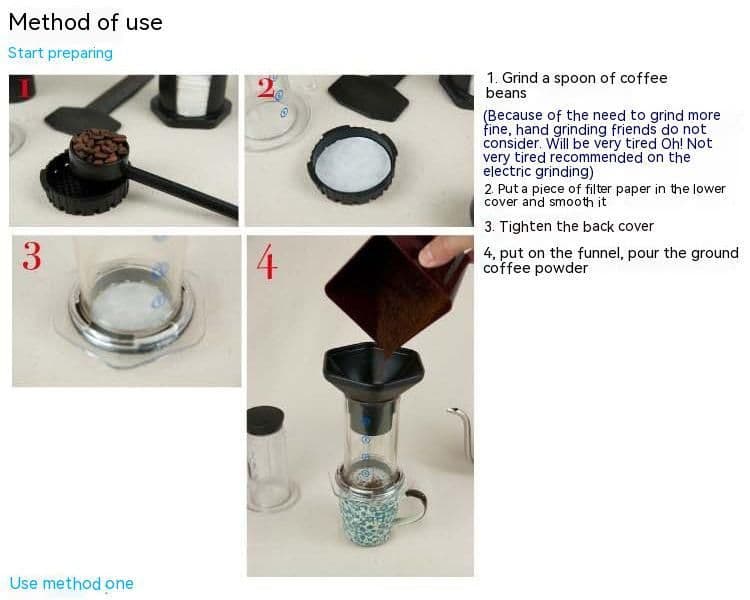 Method of use

Start preparing

1

2

3

4

1. Grind a spoon of coffee beans

(Because of the need to grind more fine, hand grinding friends do not consider. Will be very tired Oh! Not very tired recommended on the electric grinding)

2. Put a piece of filter paper in the lower cover and smooth it

3. Tighten the back cover

4, put on the funnel, pour the ground coffee powder

Use method one