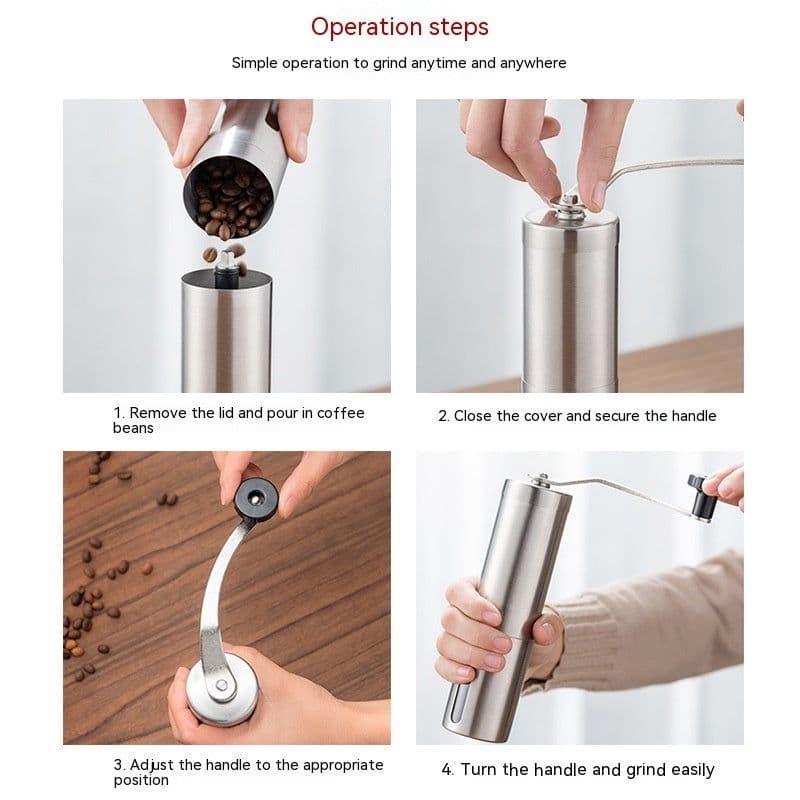 Operation steps

Simple operation to grind anytime and anywhere

1. Remove the lid and pour in coffee beans

2. Close the cover and secure the handle

3. Adjust the handle to the appropriate position

4. Turn the handle and grind easily