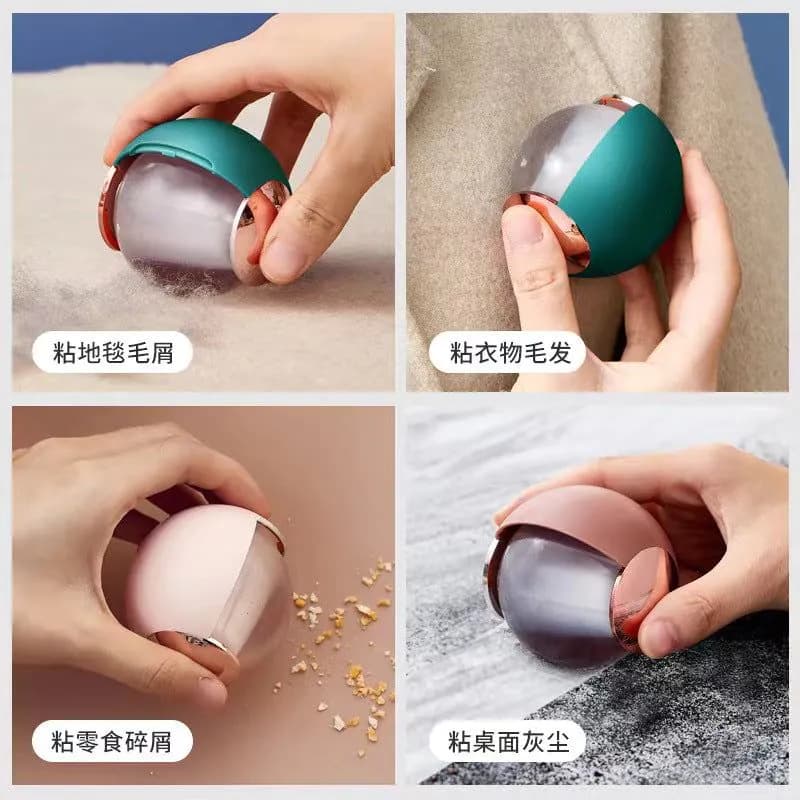 粘地毯毛屑

粘衣物毛发

粘零食碎屑

粘桌面灰尘