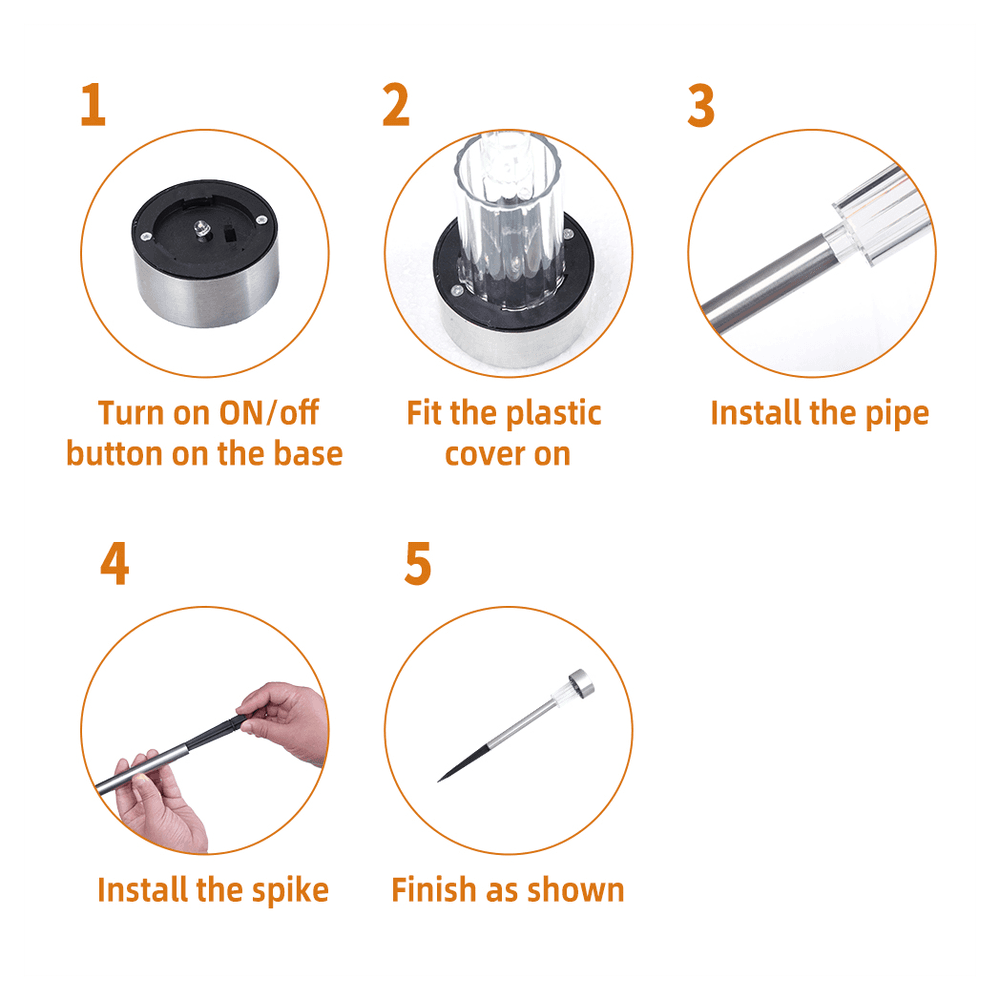 1

Turn on ON/off button on the base

2

Fit the plastic cover on

3

Install the pipe

4

Install the spike

5

Finish as shown