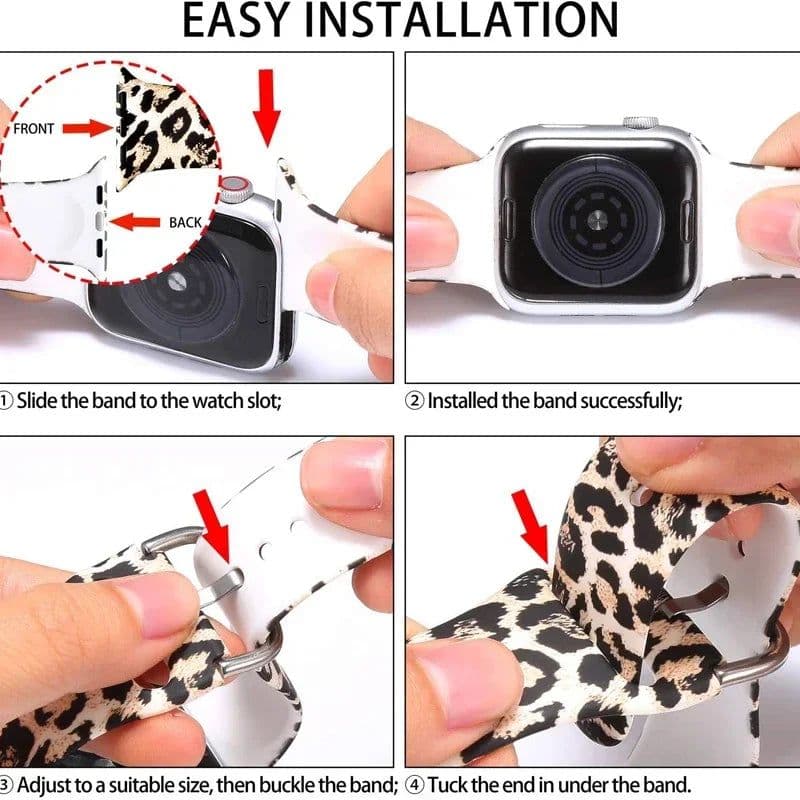 EASY INSTALLATION

FRONT

BACK

① Slide the band to the watch slot;

② Installed the band successfully;

③ Adjust to a suitable size, then buckle the band;

④ Tuck the end in under the band.